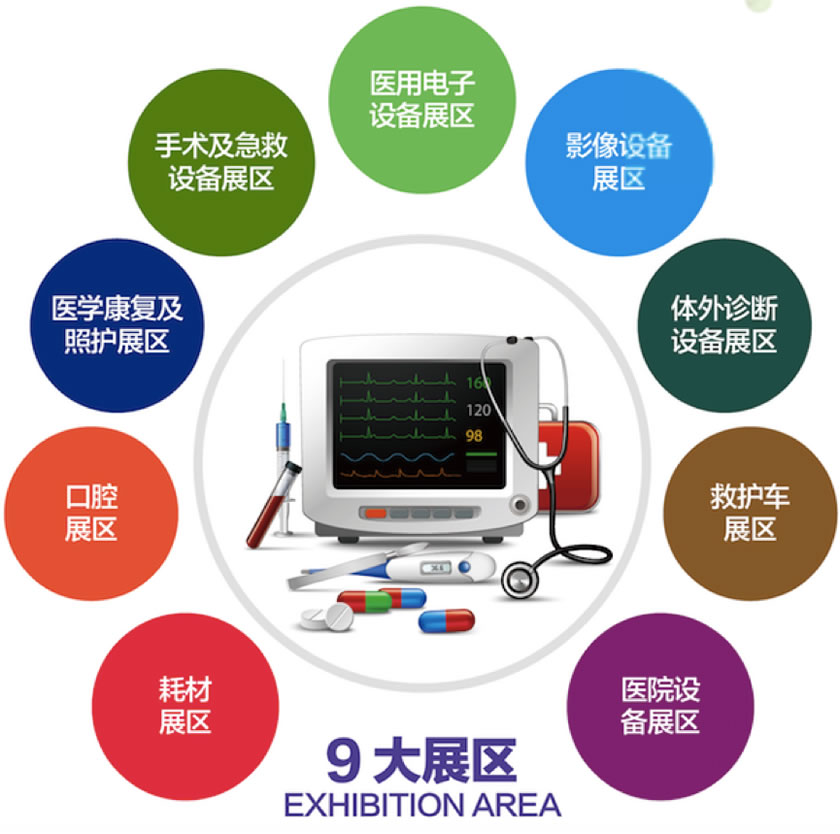 医用电子设备展区

影像设备展区

体外诊断设备展区

救护车展区

医院设备展区

耗材展区

口腔展区

医学康复及照护展区

手术及急救设备展区

160
120
98

9 大展区
EXHIBITION AREA